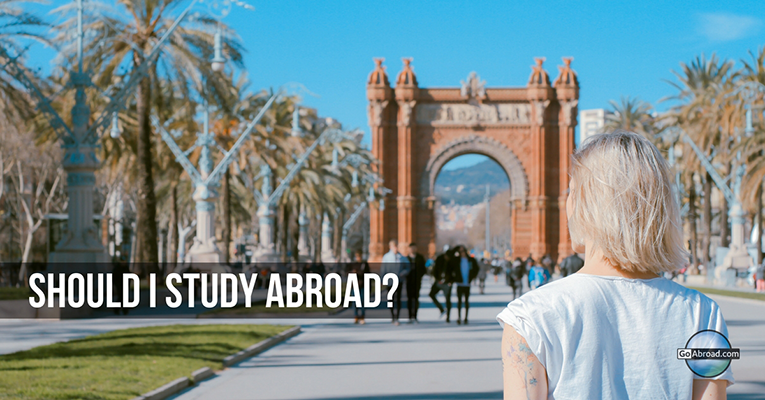 SHOULD I STUDY ABROAD?

GoAbroad.com